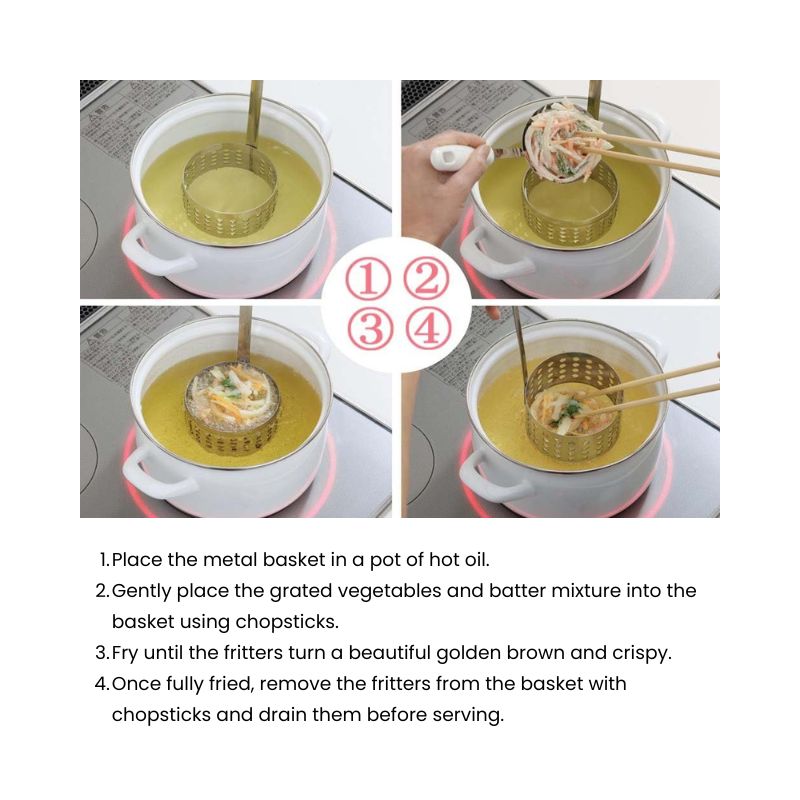 ① ②
③ ④

1. Place the metal basket in a pot of hot oil.
2. Gently place the grated vegetables and batter mixture into the basket using chopsticks.
3. Fry until the fritters turn a beautiful golden brown and crispy.
4. Once fully fried, remove the fritters from the basket with chopsticks and drain them before serving.