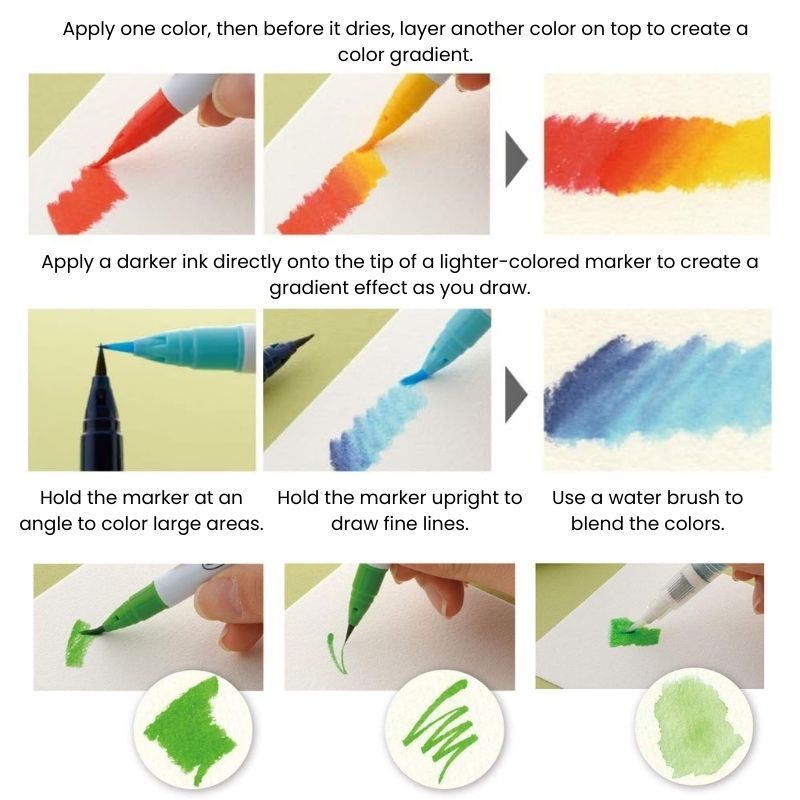 Apply one color, then before it dries, layer another color on top to create a color gradient.

Apply a darker ink directly onto the tip of a lighter-colored marker to create a gradient effect as you draw.

Hold the marker at an angle to color large areas.

Hold the marker upright to draw fine lines.

Use a water brush to blend the colors.