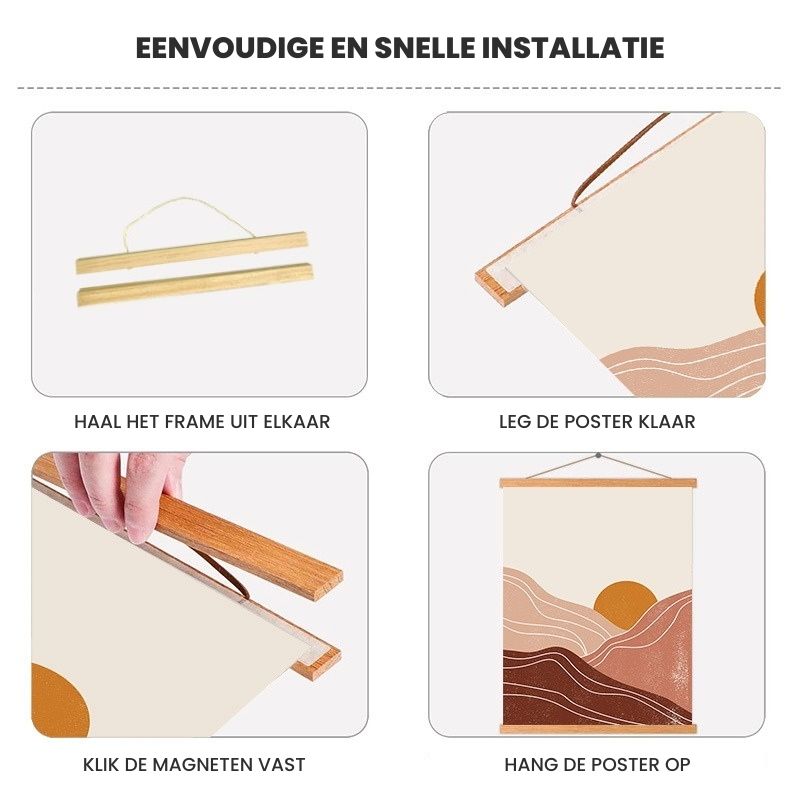 EENVOUDIGE EN SNELLE INSTALLATIE

HAAL HET FRAME UIT ELKAAR

LEG DE POSTER KLAAR

KLIK DE MAGNETEN VAST

HANG DE POSTER OP